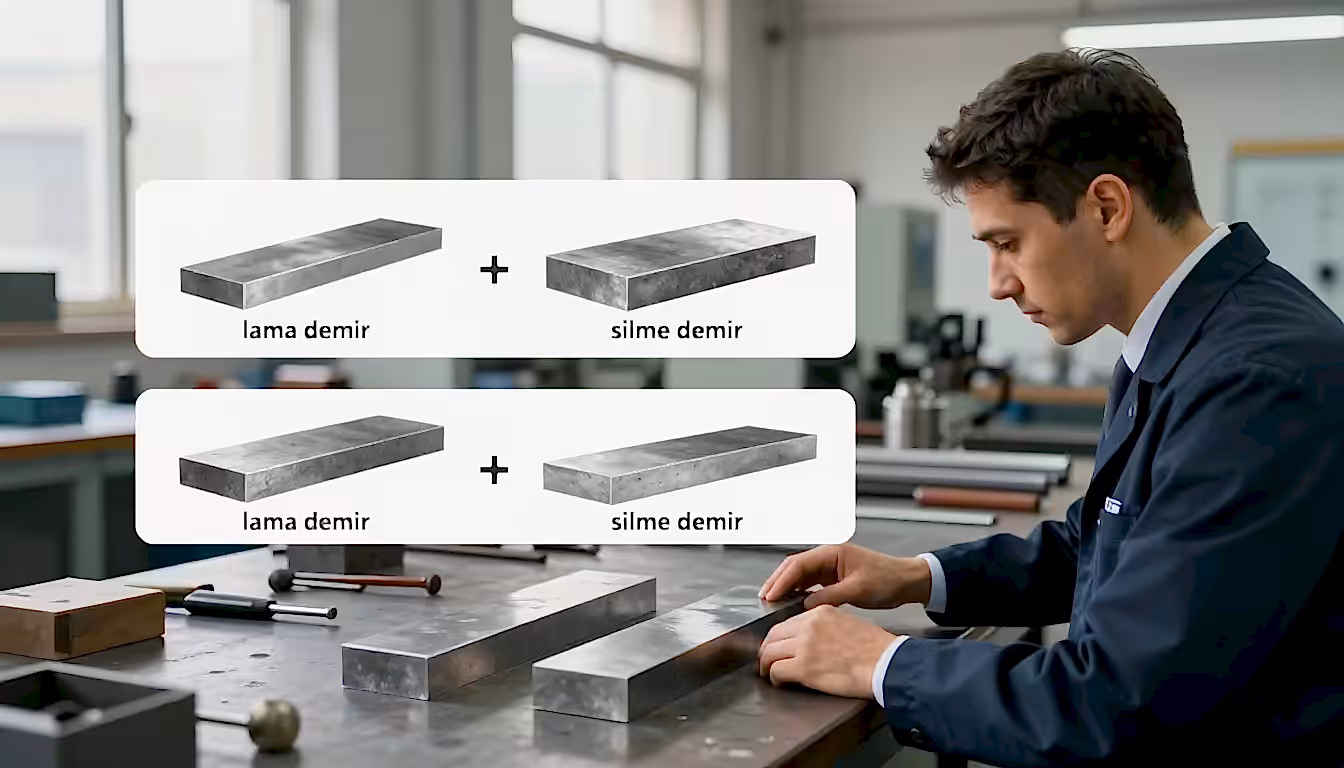 lama demir + silme demir

lama demir + silme demir